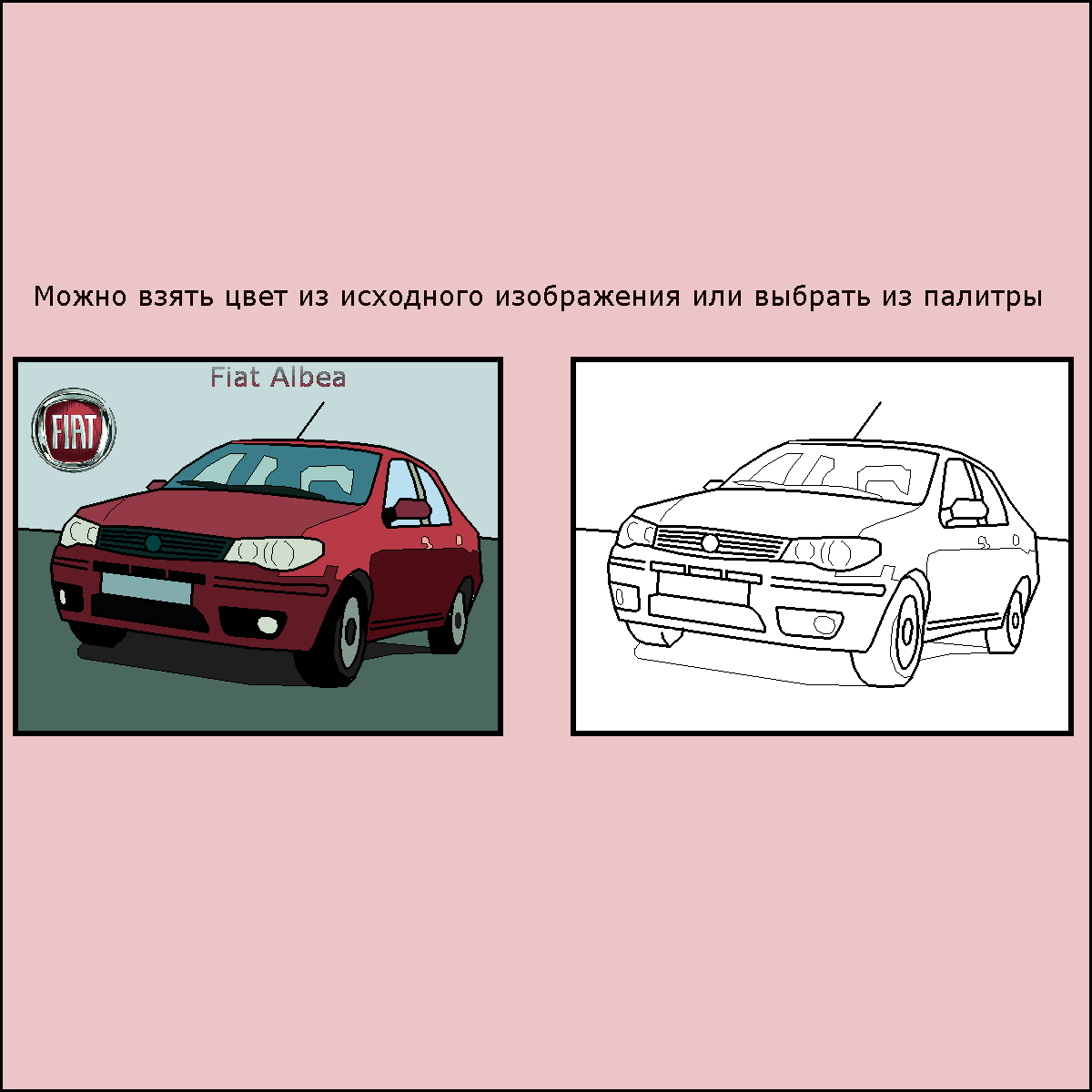 Можно взять цвет из исходного изображения или выбрать из палитры

Fiat Albea

FIAT