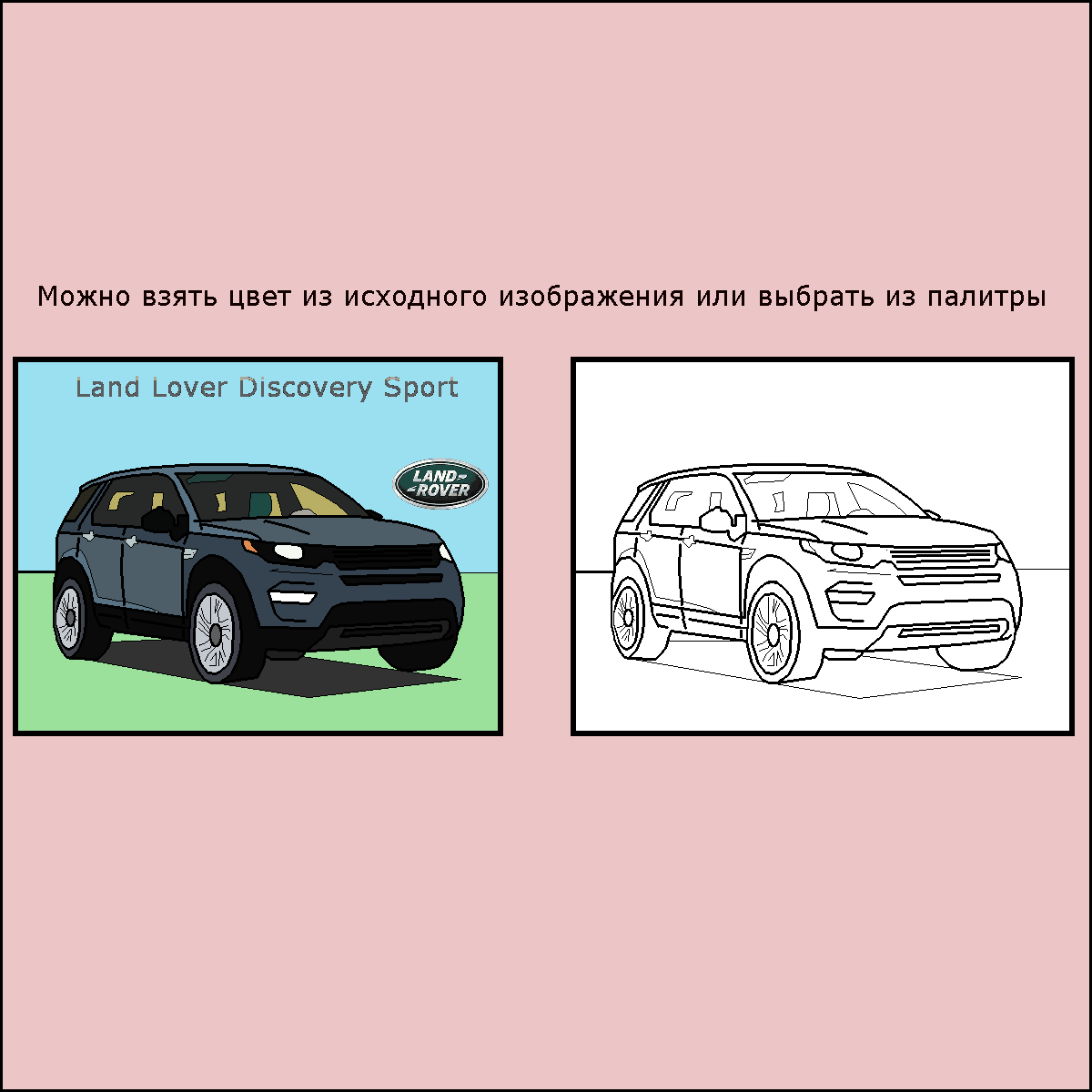 Можно взять цвет из исходного изображения или выбрать из палитры

Land Lover Discovery Sport

LAND ROVER