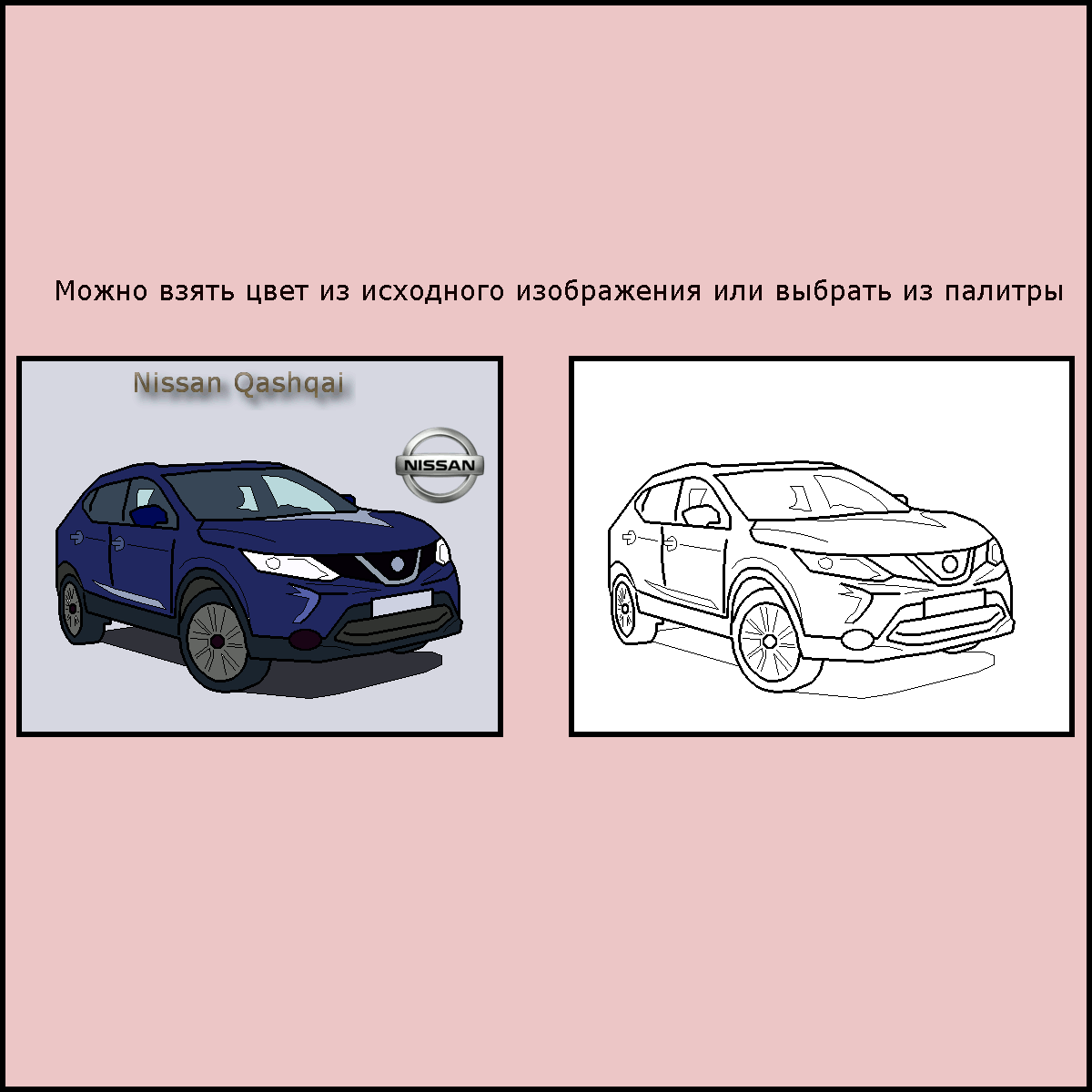 Можно взять цвет из исходного изображения или выбрать из палитры

Nissan Qashqai

NISSAN