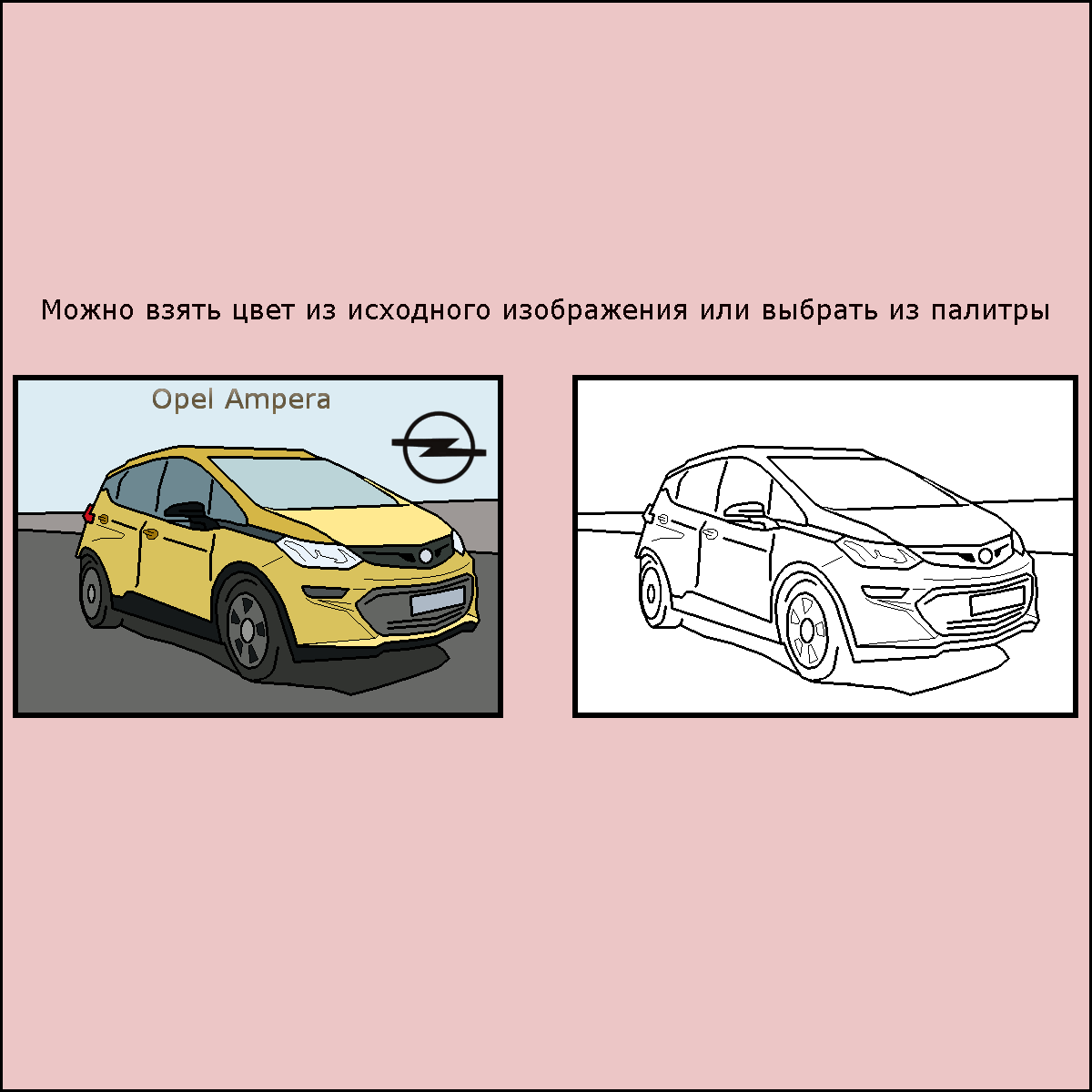 Можно взять цвет из исходного изображения или выбрать из палитры

Opel Ampera