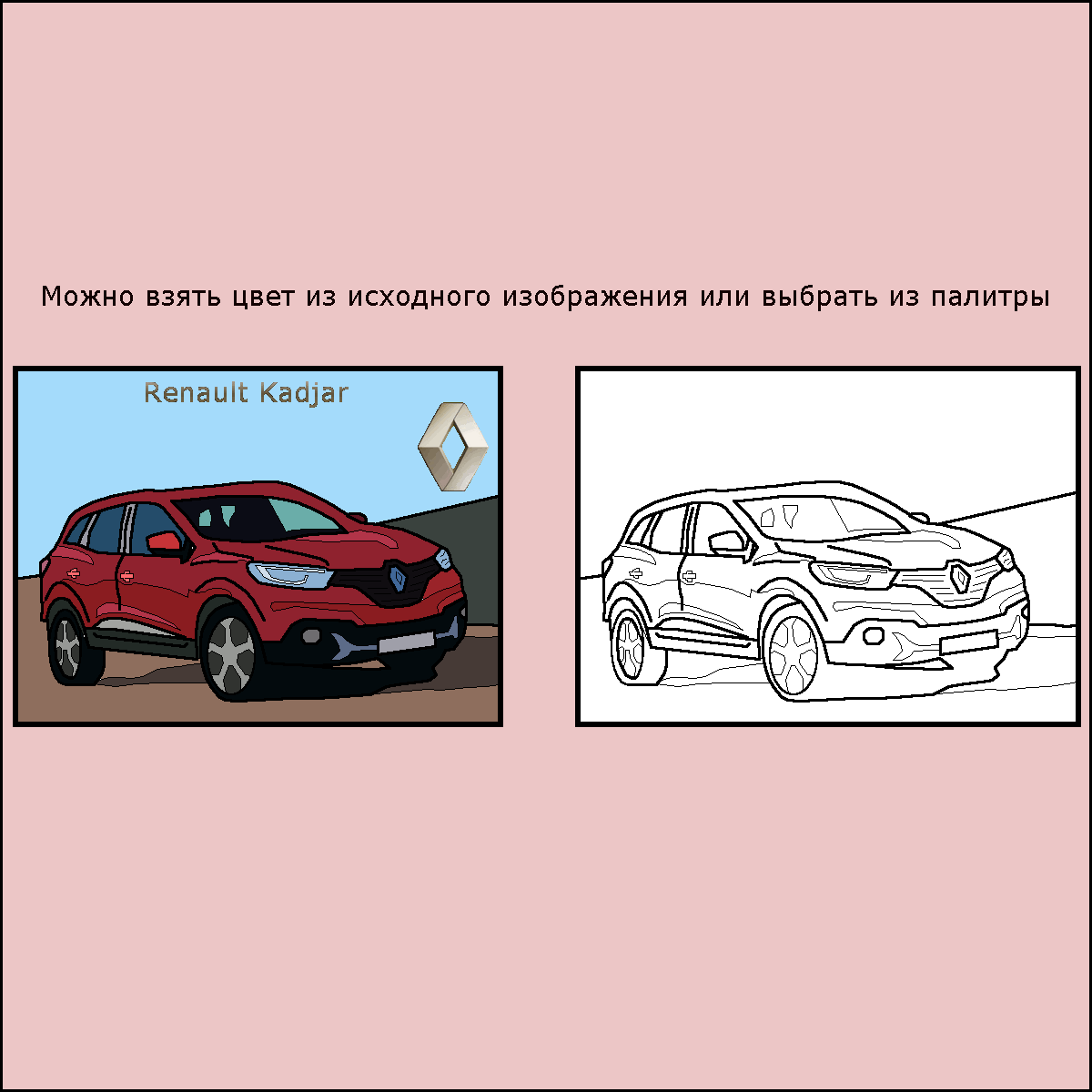 Можно взять цвет из исходного изображения или выбрать из палитры

Renault Kadjar