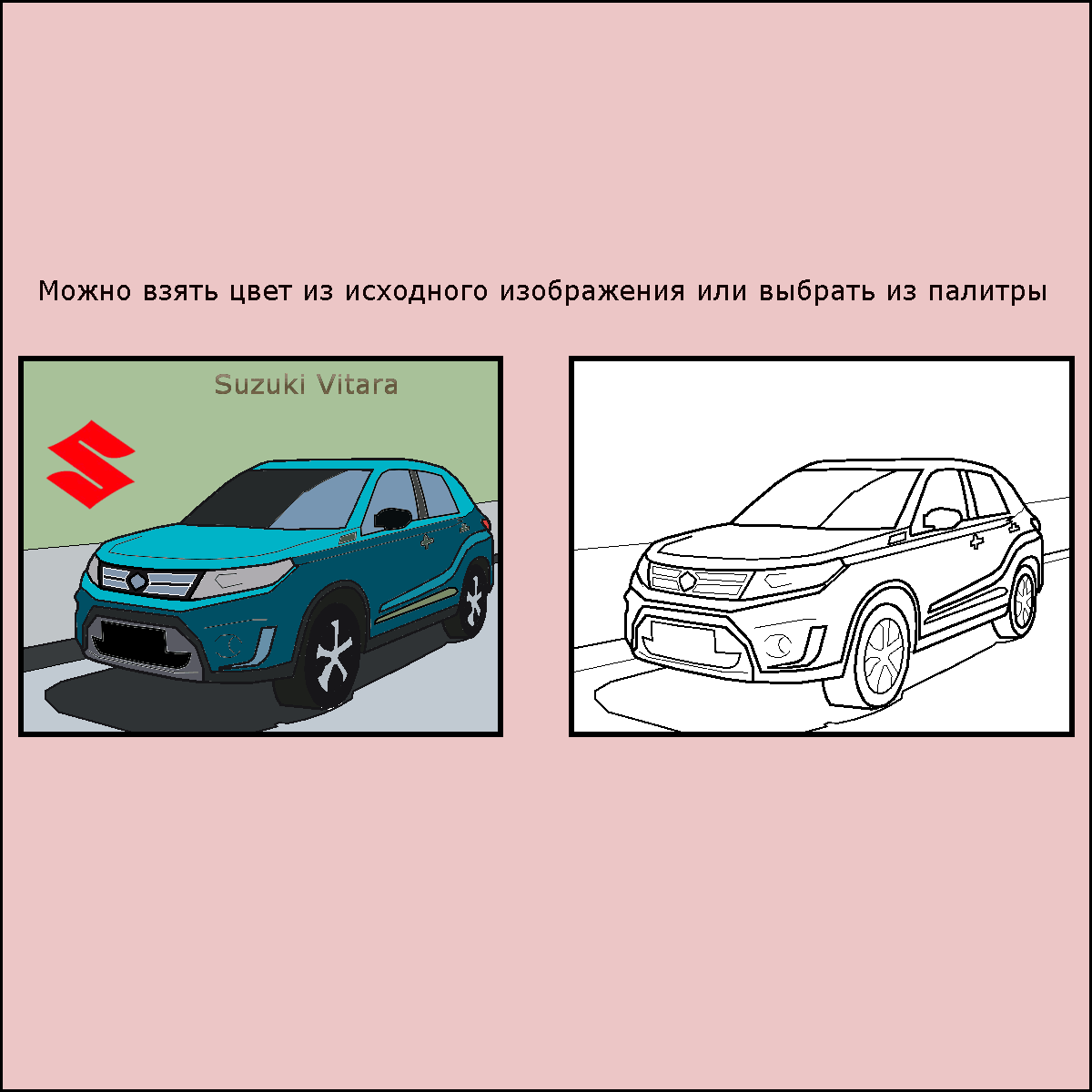 Можно взять цвет из исходного изображения или выбрать из палитры

Suzuki Vitara