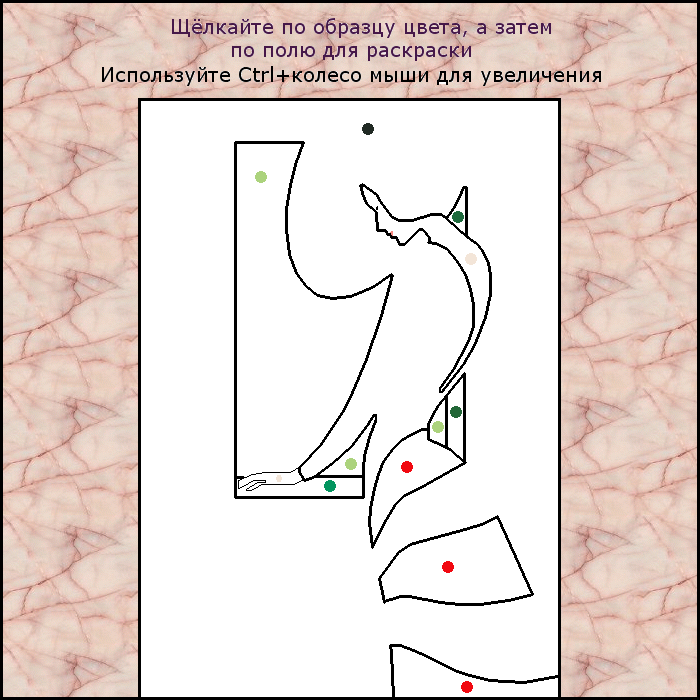 Щёлкайте по образцу цвета, а затем по полю для раскраски
Используйте Ctrl+колесо мыши для увеличения