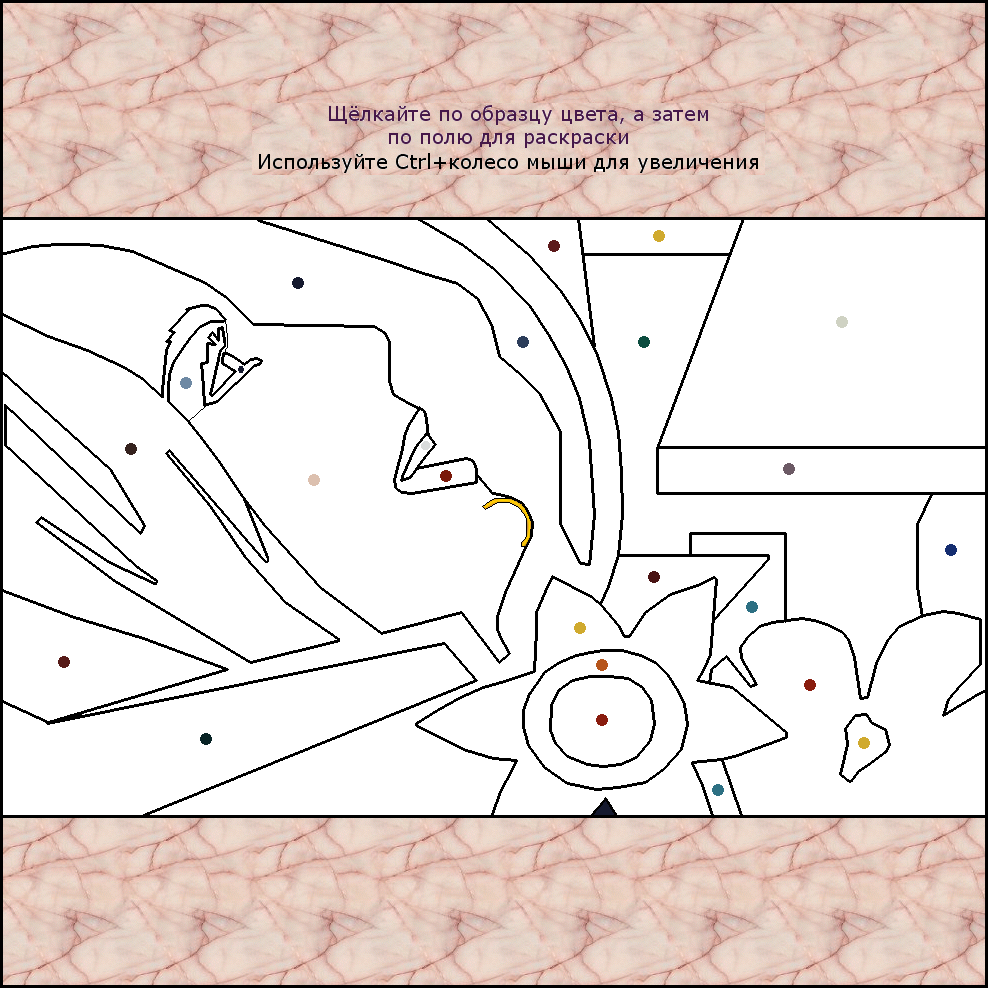 Щёлкайте по образцу цвета, а затем
по полю для раскраски
Используйте Ctrl+колесо мыши для увеличения